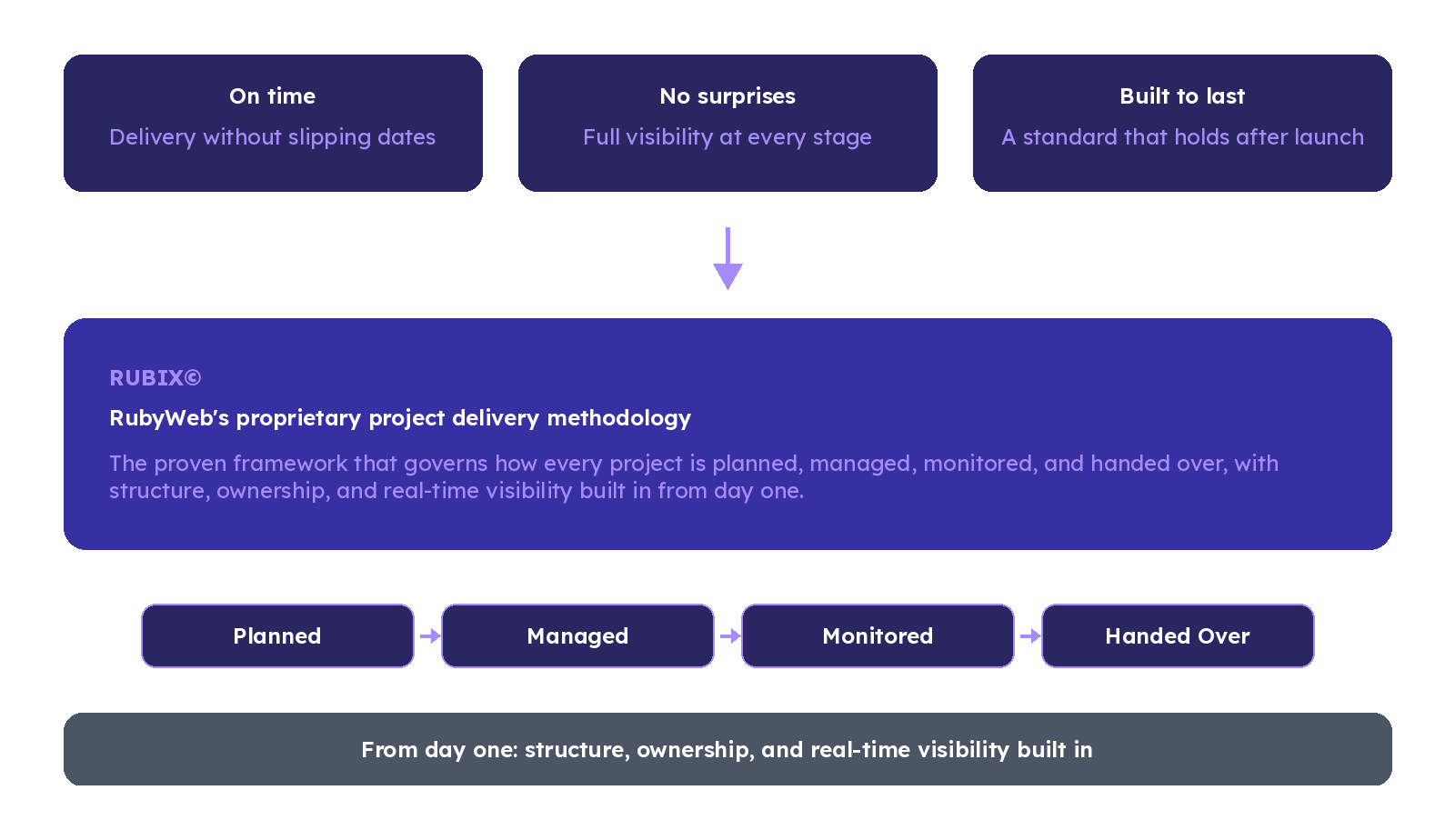 On time
Delivery without slipping dates

No surprises
Full visibility at every stage

Built to last
A standard that holds after launch

RUBIX©
RubyWeb's proprietary project delivery methodology
The proven framework that governs how every project is planned, managed, monitored, and handed over, with structure, ownership, and real-time visibility built in from day one.

Planned
Managed
Monitored
Handed Over

From day one: structure, ownership, and real-time visibility built in